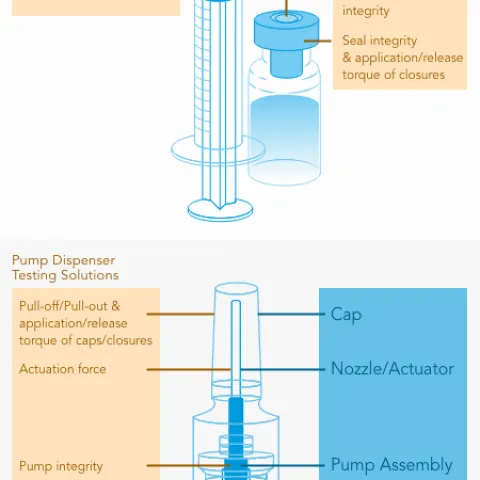 integrity

Seal integrity & application/release torque of closures

Pump Dispenser Testing Solutions

Pull-off/Pull-out & application/release torque of caps/closures

Actuation force

Pump integrity

Cap

Nozzle/Actuator

Pump Assembly